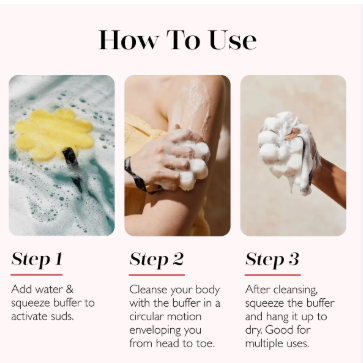 How To Use

Step 1

Add water & squeeze buffer to activate suds.

Step 2

Cleanse your body with the buffer in a circular motion enveloping you from head to toe.

Step 3

After cleansing, squeeze the buffer and hang it up to dry. Good for multiple uses.